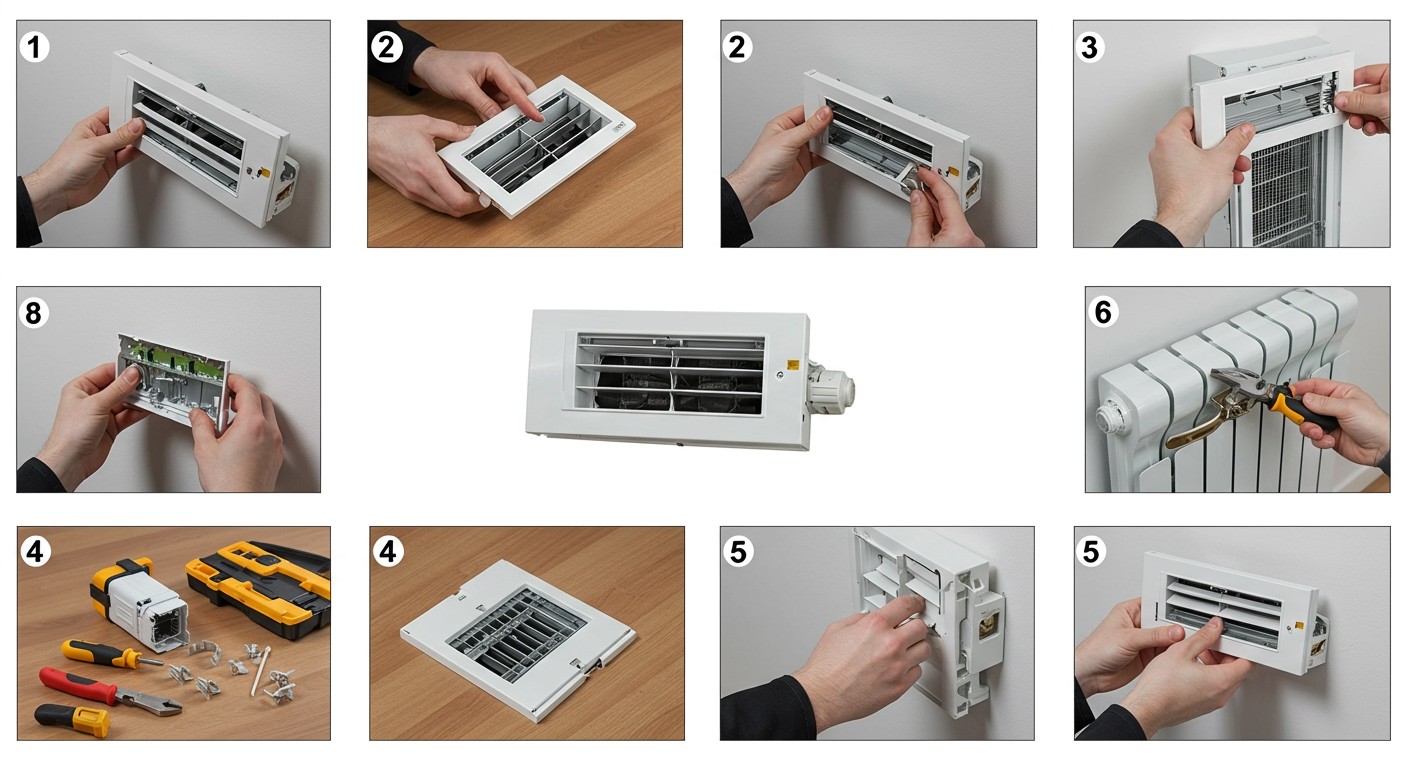 1

2

2

3

8

6

4

4

5

5